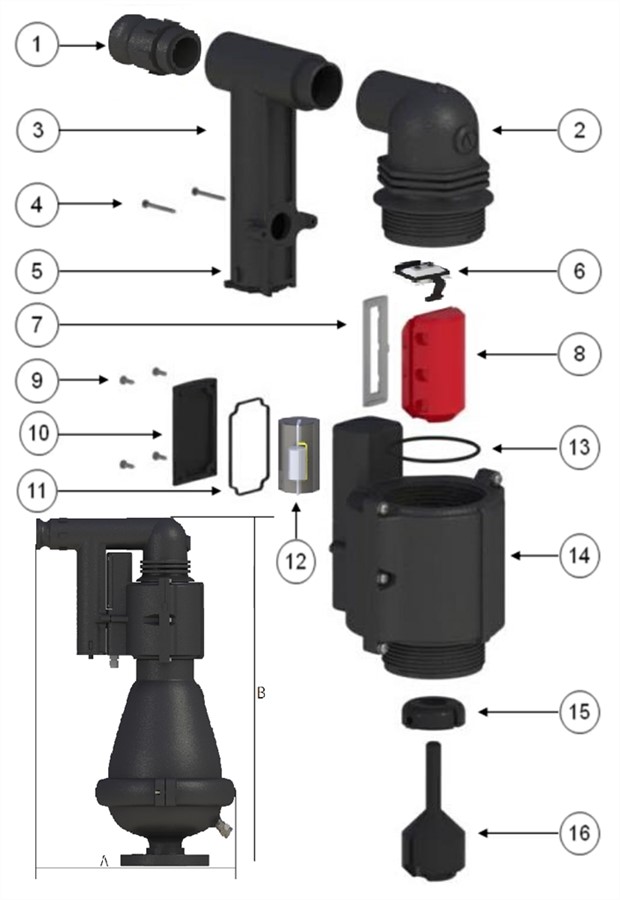 1
3
2
4
5
6
7
8
9
10
13
11
12
14
B
15
16
A